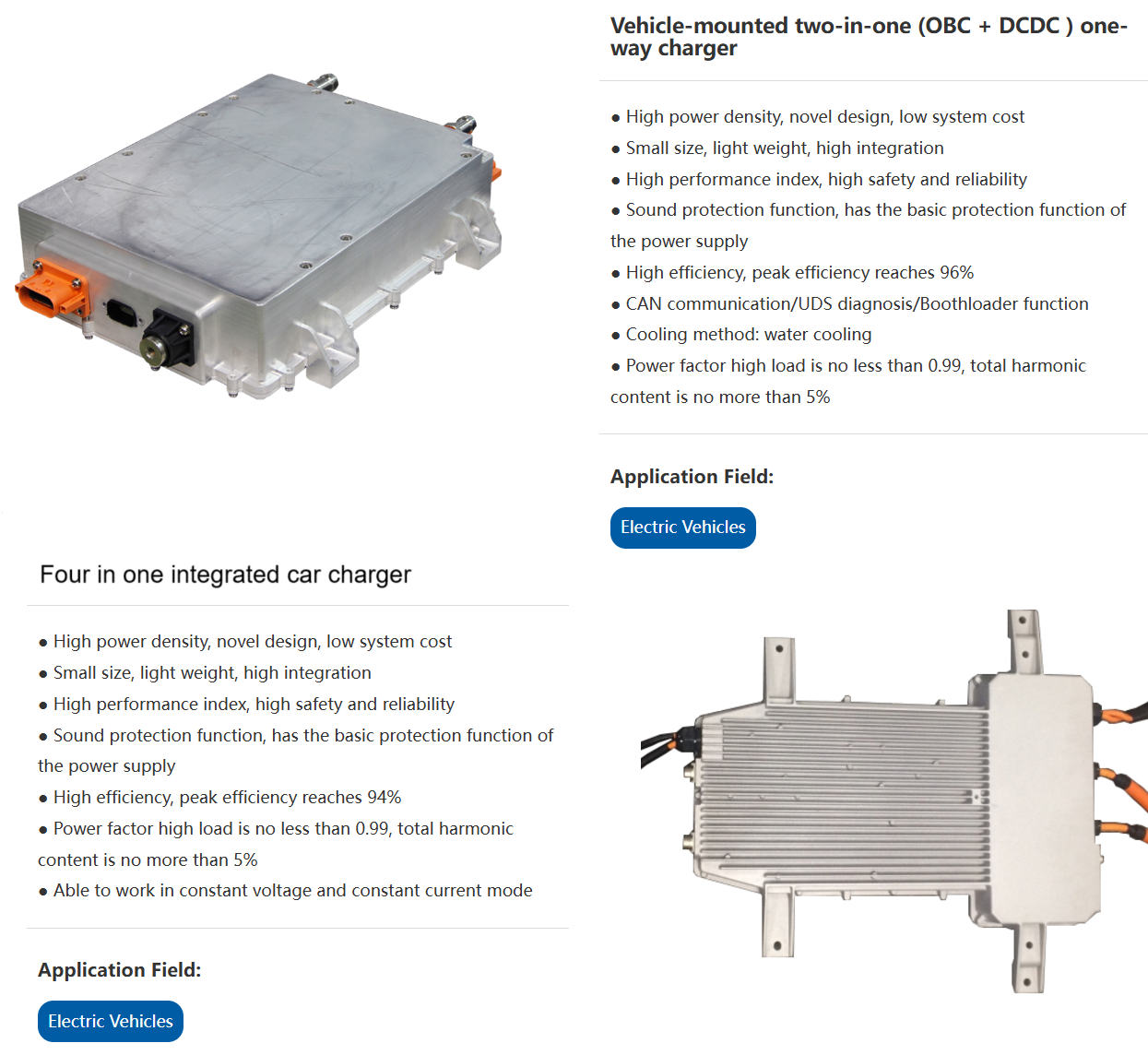 Vehicle-mounted two-in-one (OBC + DCDC ) one-way charger

● High power density, novel design, low system cost
● Small size, light weight, high integration
● High performance index, high safety and reliability
● Sound protection function, has the basic protection function of the power supply
● High efficiency, peak efficiency reaches 96%
● CAN communication/UDS diagnosis/Boothloader function
● Cooling method: water cooling
● Power factor high load is no less than 0.99, total harmonic content is no more than 5%

Application Field:

Electric Vehicles

Four in one integrated car charger

● High power density, novel design, low system cost
● Small size, light weight, high integration
● High performance index, high safety and reliability
● Sound protection function, has the basic protection function of the power supply
● High efficiency, peak efficiency reaches 94%
● Power factor high load is no less than 0.99, total harmonic content is no more than 5%
● Able to work in constant voltage and constant current mode

Application Field:

Electric Vehicles